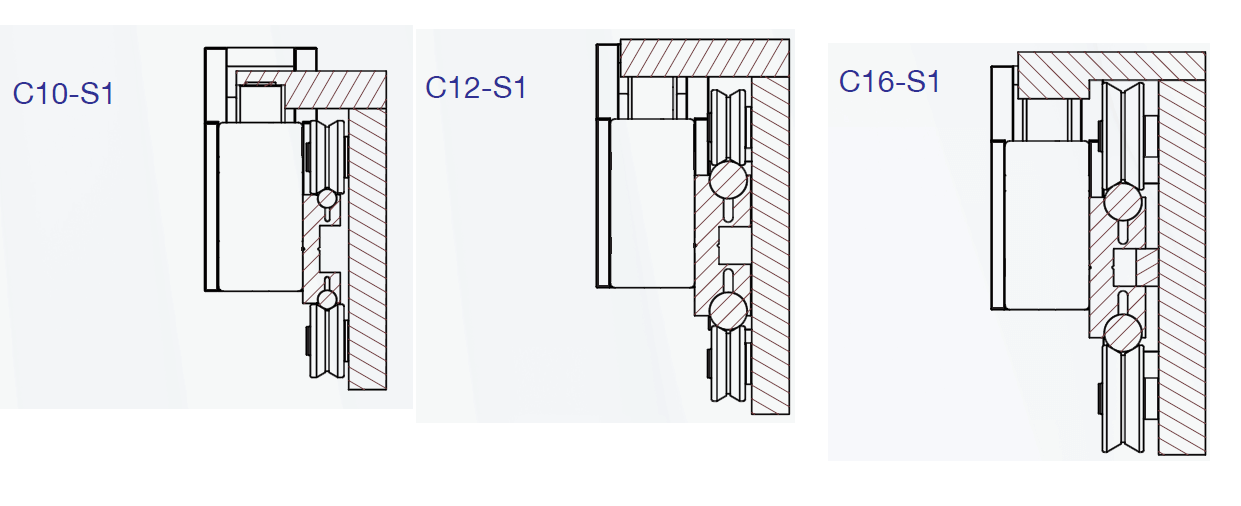 C10-S1

C12-S1

C16-S1